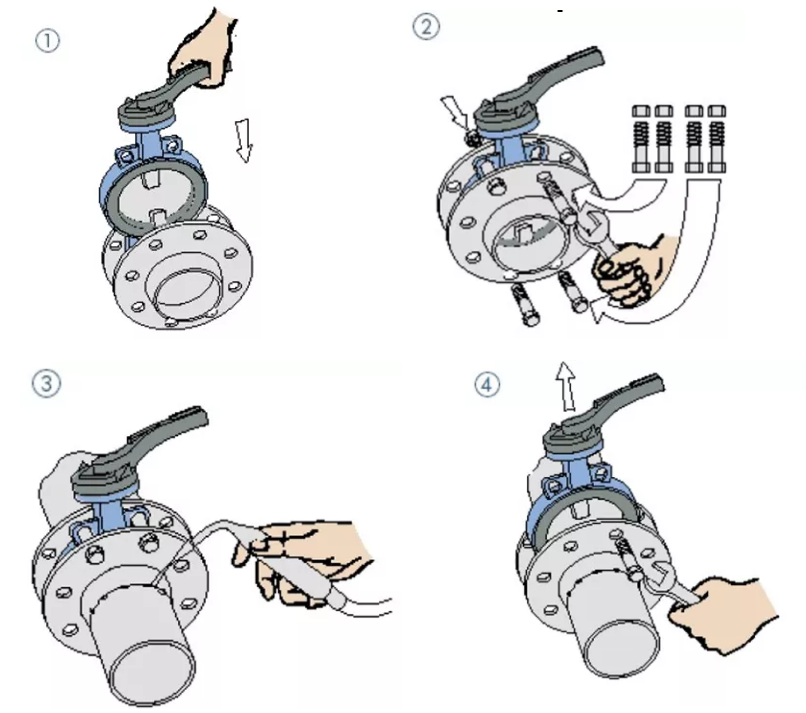 ①

②

③

④